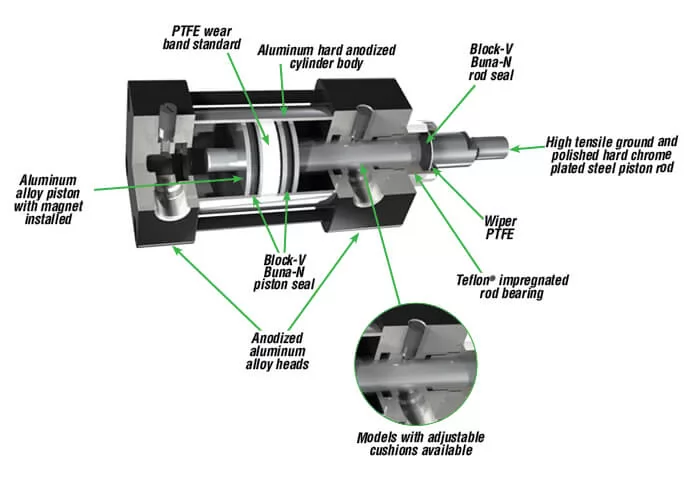 PTFE wear band standard

Aluminum hard anodized cylinder body

Block-V Buna-N rod seal

High tensile ground and polished hard chrome plated steel piston rod

Aluminum alloy piston with magnet installed

Wiper PTFE

Block-V Buna-N piston seal

Teflon® impregnated rod bearing

Anodized aluminum alloy heads

Models with adjustable cushions available