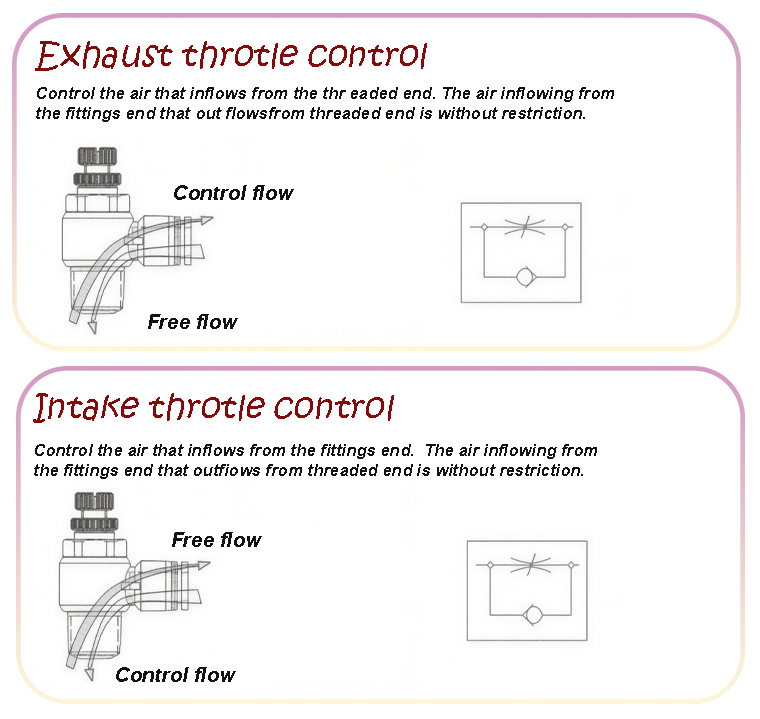 Exhaust throtle control

Control the air that inflows from the thr eaded end. The air inflowing from the fittings end that out flowsfrom threaded end is without restriction.

Control flow

Free flow

Intake throtle control

Control the air that inflows from the fittings end. The air inflowing from the fittings end that outflows from threaded end is without restriction.

Free flow

Control flow