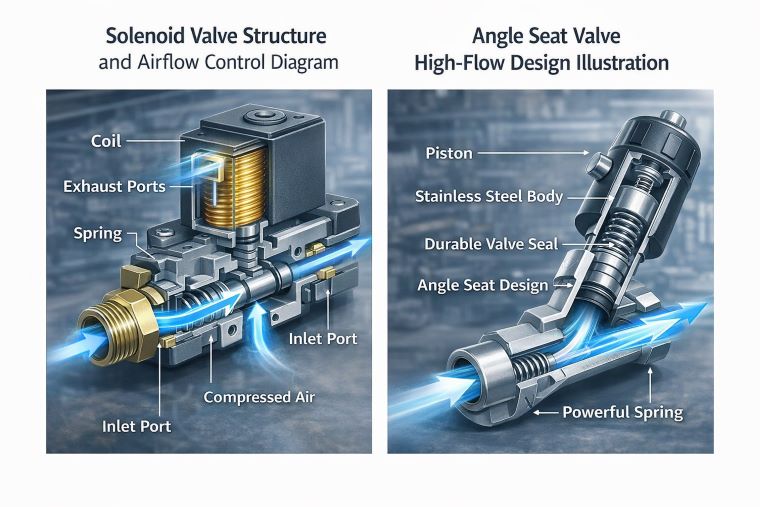 Solenoid Valve Structure
and Airflow Control Diagram

Coil

Exhaust Ports

Spring

Inlet Port

Compressed Air

Inlet Port

Angle Seat Valve
High-Flow Design Illustration

Piston

Stainless Steel Body

Durable Valve Seal

Angle Seat Design

Powerful Spring