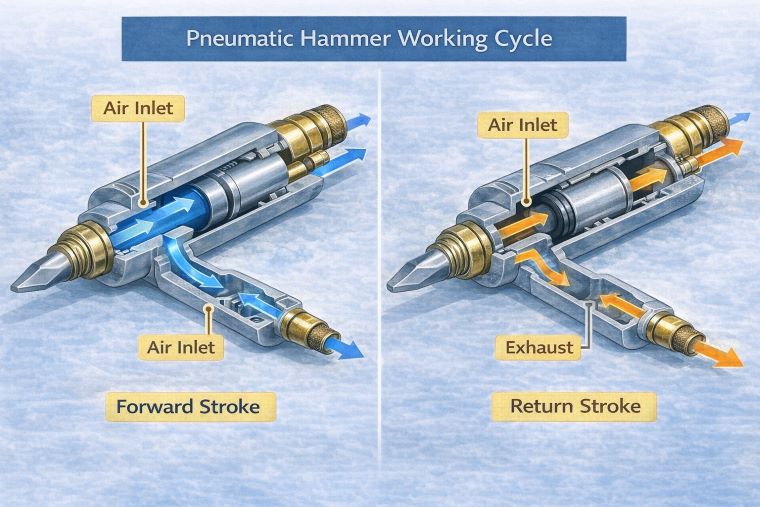 Pneumatic Hammer Working Cycle

Air Inlet

Air Inlet

Forward Stroke

Air Inlet

Exhaust

Return Stroke