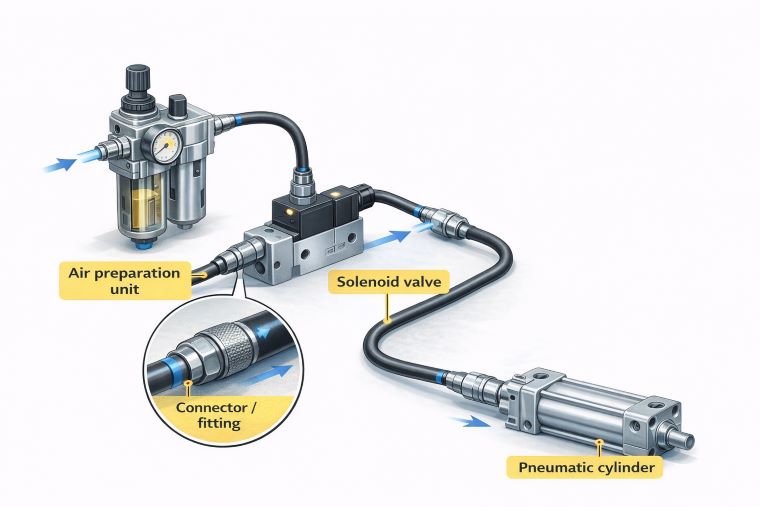 Air preparation unit

Solenoid valve

Connector / fitting

Pneumatic cylinder