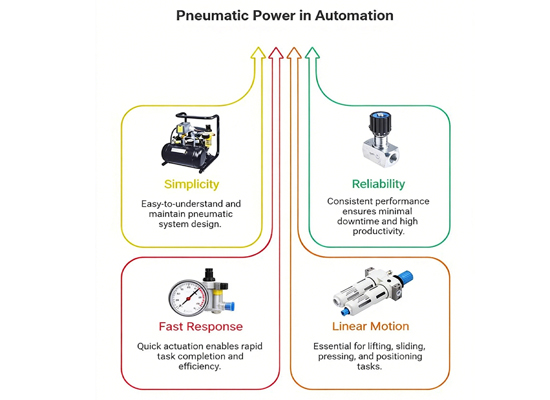 Pneumatic Power in Automation

Simplicity

Easy-to-understand and maintain pneumatic system design.

Reliability

Consistent performance ensures minimal downtime and high productivity.

Fast Response

Quick actuation enables rapid task completion and efficiency.

Linear Motion

Essential for lifting, sliding, pressing, and positioning tasks.