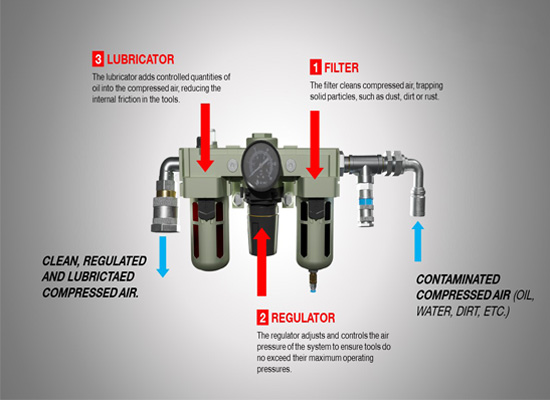 3 LUBRICATOR

The lubricator adds controlled quantities of oil into the compressed air, reducing the internal friction in the tools.

1 FILTER

The filter cleans compressed air, trapping solid particles, such as dust, dirt or rust.

CLEAN, REGULATED AND LUBRICTAED COMPRESSED AIR.

CONTAMINATED COMPRESSED AIR (OIL, WATER, DIRT, ETC.)

2 REGULATOR

The regulator adjusts and controls the air pressure of the system to ensure tools do no exceed their maximum operating pressures.