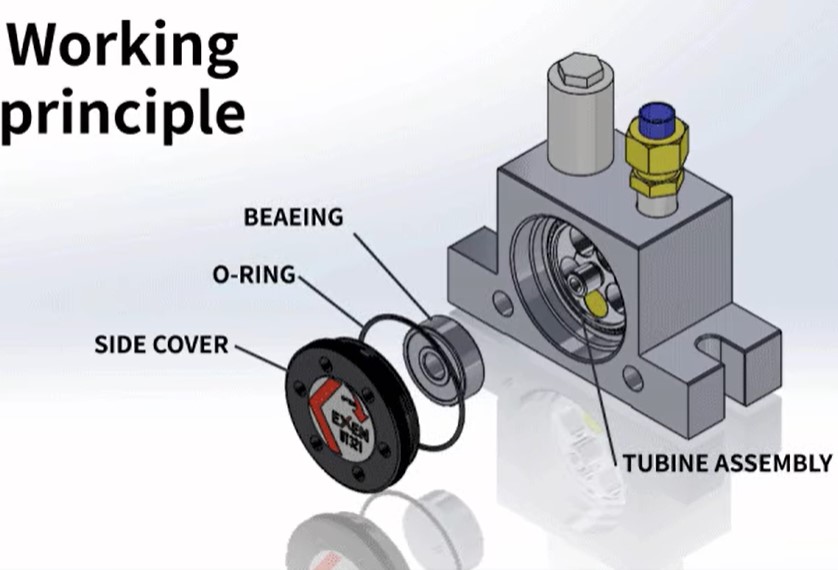 Working principle

BEAEING

O-RING

SIDE COVER

EXEN

TUBINE ASSEMBLY